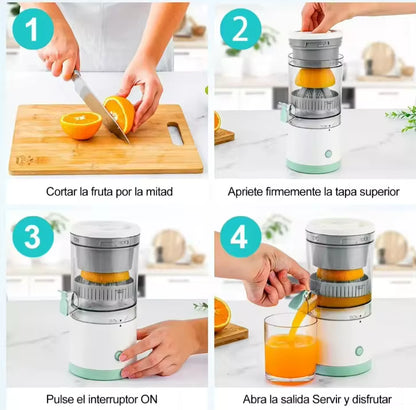 1

Cortar la fruta por la mitad

2

Apriete firmemente la tapa superior

3

Pulse el interruptor ON

4

Abra la salida Servir y disfrutar