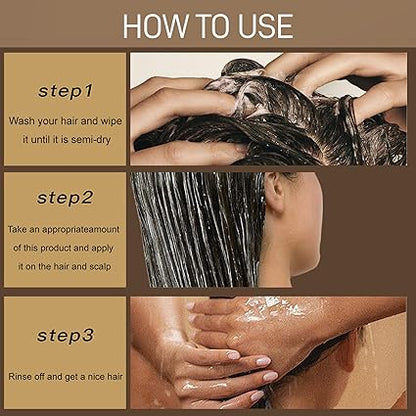 HOW TO USE

step1

Wash your hair and wipe it until it is semi-dry

step2

Take an appropriateamount of this product and apply it on the hair and scalp

step3

Rinse off and get a nice hair