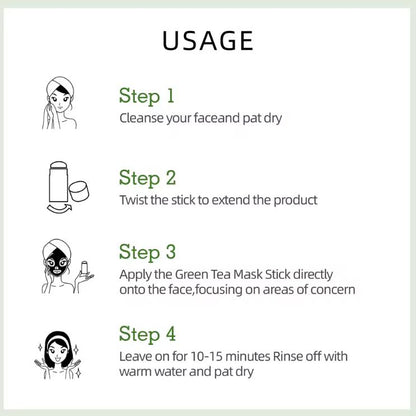 USAGE

Step 1
Cleanse your faceand pat dry

Step 2
Twist the stick to extend the product

Step 3
Apply the Green Tea Mask Stick directly onto the face,focusing on areas of concern

Step 4
Leave on for 10-15 minutes Rinse off with warm water and pat dry