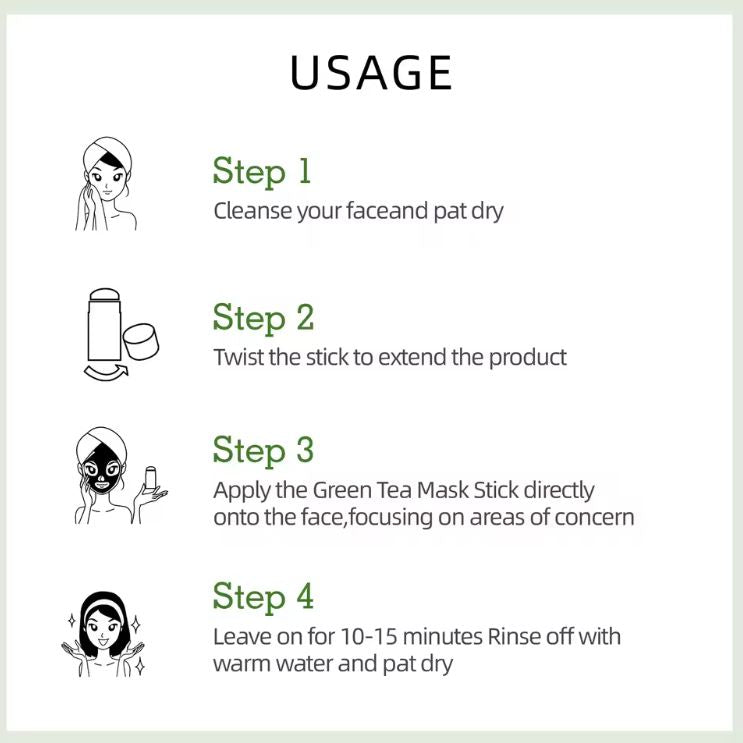 USAGE

Step 1
Cleanse your faceand pat dry

Step 2
Twist the stick to extend the product

Step 3
Apply the Green Tea Mask Stick directly onto the face,focusing on areas of concern

Step 4
Leave on for 10-15 minutes Rinse off with warm water and pat dry