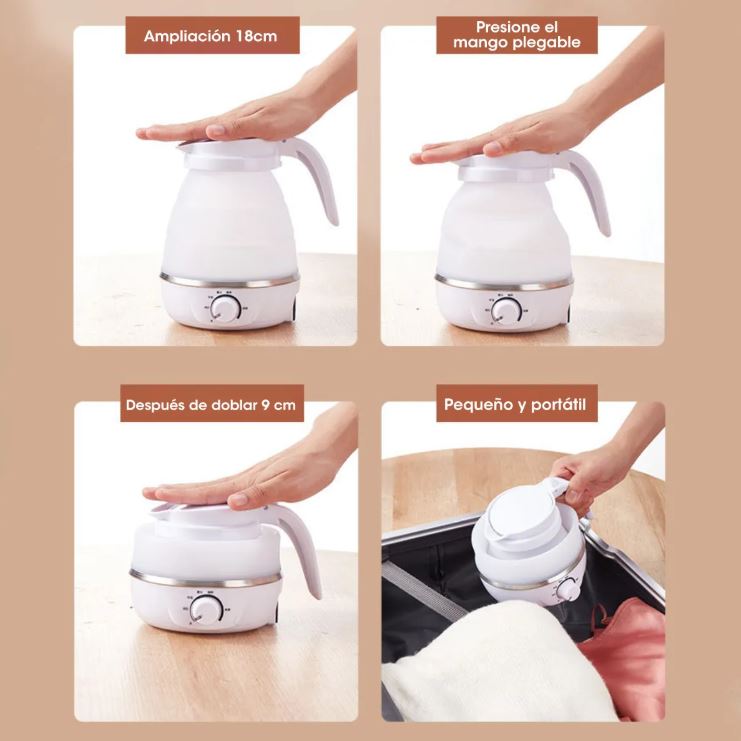 Ampliación 18cm

Presione el mango plegable

Después de doblar 9 cm

Pequeño y portátil